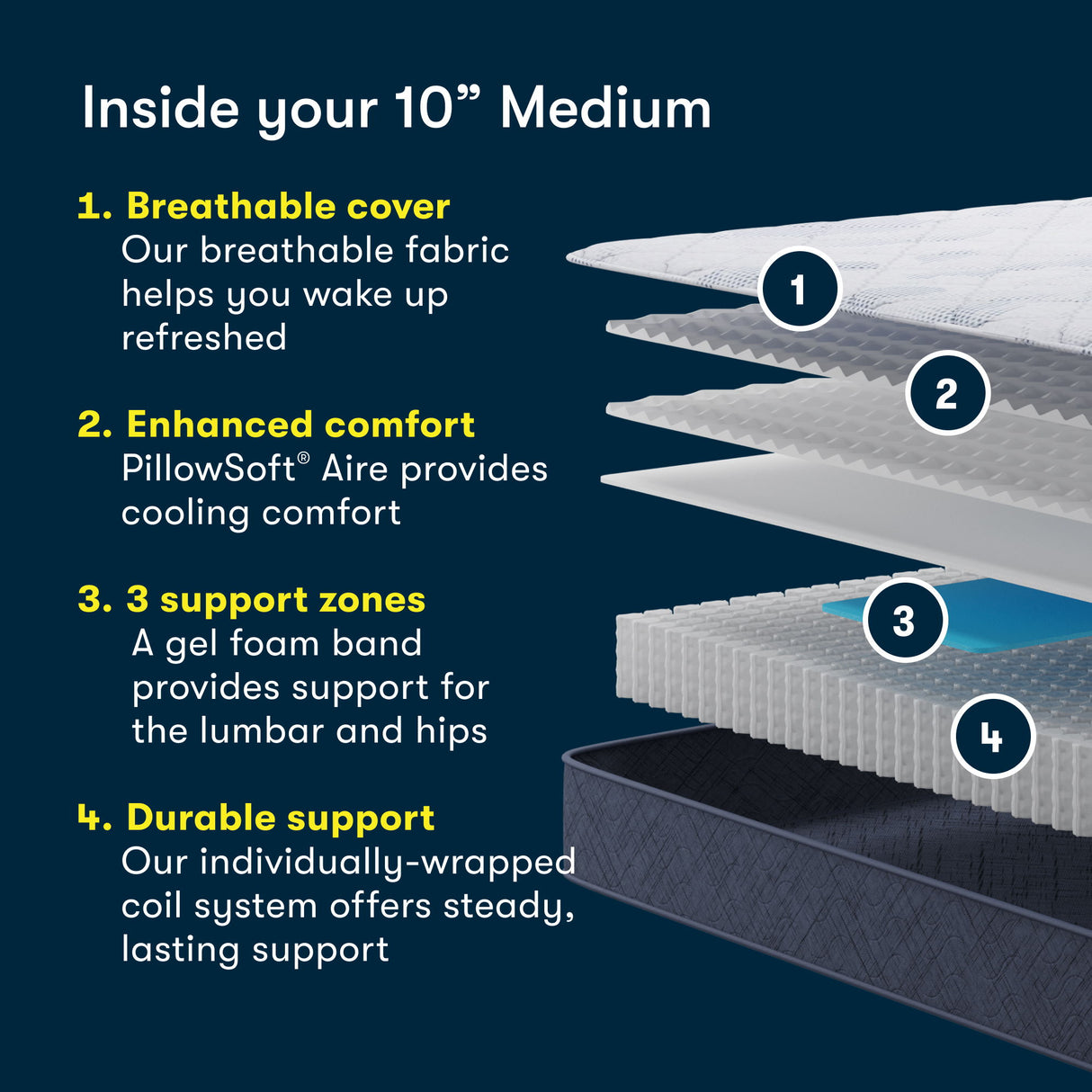 Inside your 10” Medium

1. Breathable cover
Our breathable fabric helps you wake up refreshed

2. Enhanced comfort
PillowSoft® Aire provides cooling comfort

3. 3 support zones
A gel foam band provides support for the lumbar and hips

4. Durable support
Our individually-wrapped coil system offers steady, lasting support

1

2

3

4