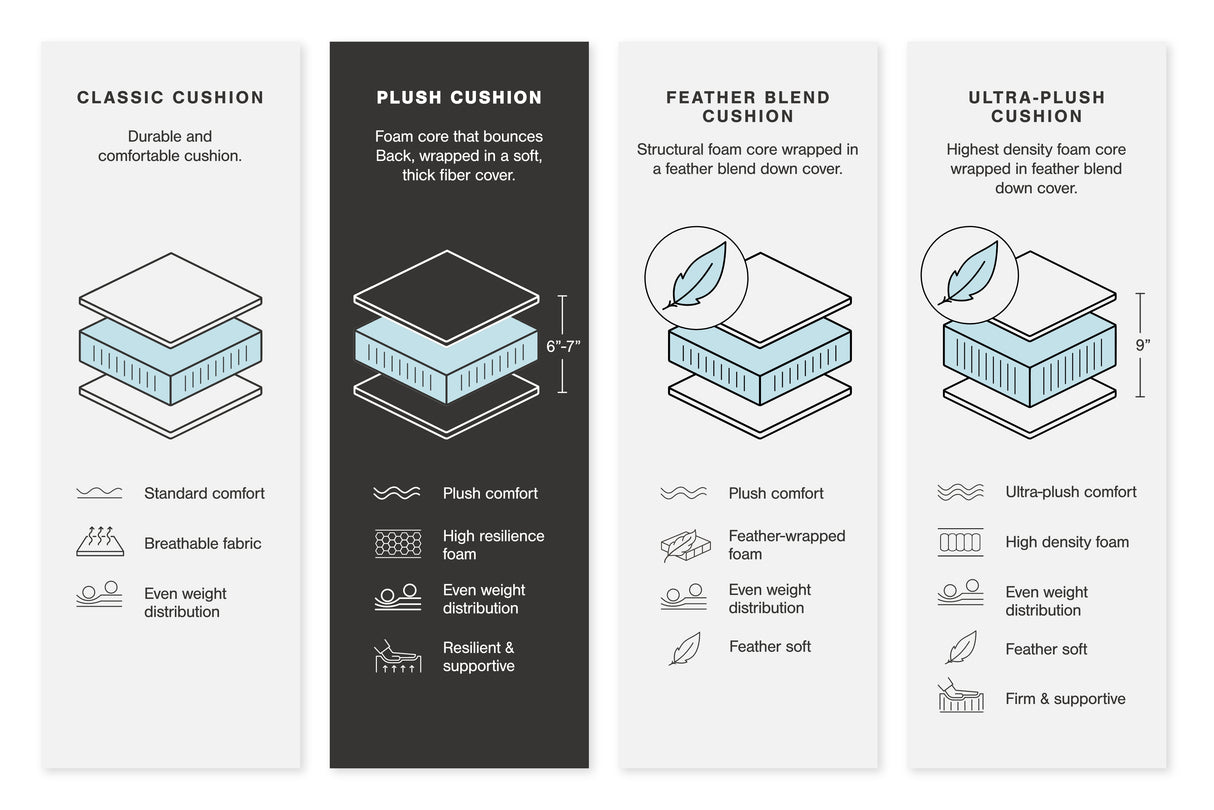 CLASSIC CUSHION

Durable and comfortable cushion.

Standard comfort

Breathable fabric

Even weight distribution

PLUSH CUSHION

Foam core that bounces Back, wrapped in a soft, thick fiber cover.

6"-7"

Plush comfort

High resilience foam

Even weight distribution

Resilient & supportive

FEATHER BLEND CUSHION

Structural foam core wrapped in a feather blend down cover.

Plush comfort

Feather-wrapped foam

Even weight distribution

Feather soft

ULTRA-PLUSH CUSHION

Highest density foam core wrapped in feather blend down cover.

9"

Ultra-plush comfort

High density foam

Even weight distribution

Feather soft

Firm & supportive