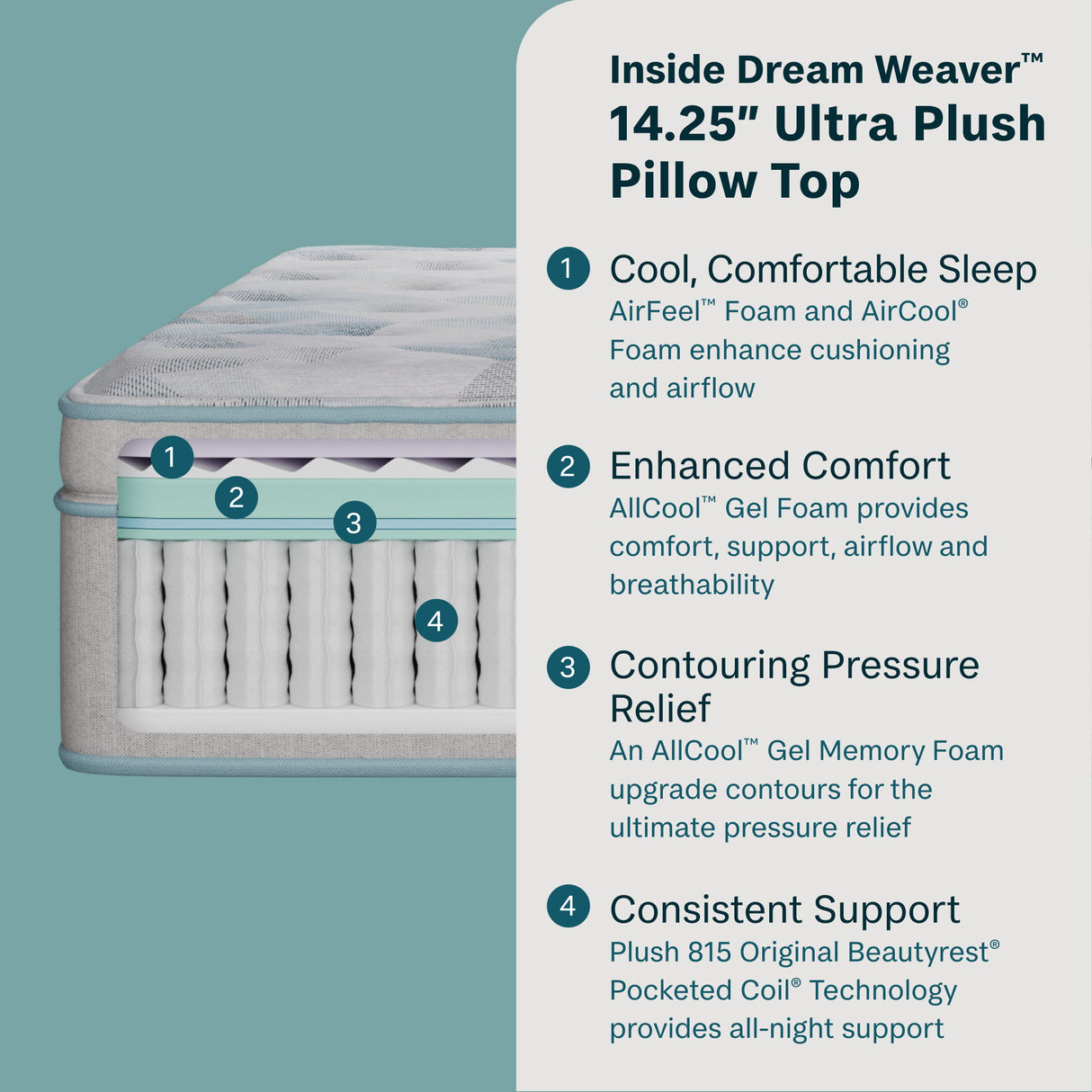 1
2
3
4

Inside Dream Weaver™
14.25" Ultra Plush Pillow Top

1 Cool, Comfortable Sleep
AirFeel™ Foam and AirCool® Foam enhance cushioning and airflow

2 Enhanced Comfort
AllCool™ Gel Foam provides comfort, support, airflow and breathability

3 Contouring Pressure Relief
An AllCool™ Gel Memory Foam upgrade contours for the ultimate pressure relief

4 Consistent Support
Plush 815 Original Beautyrest® Pocketed Coil® Technology provides all-night support